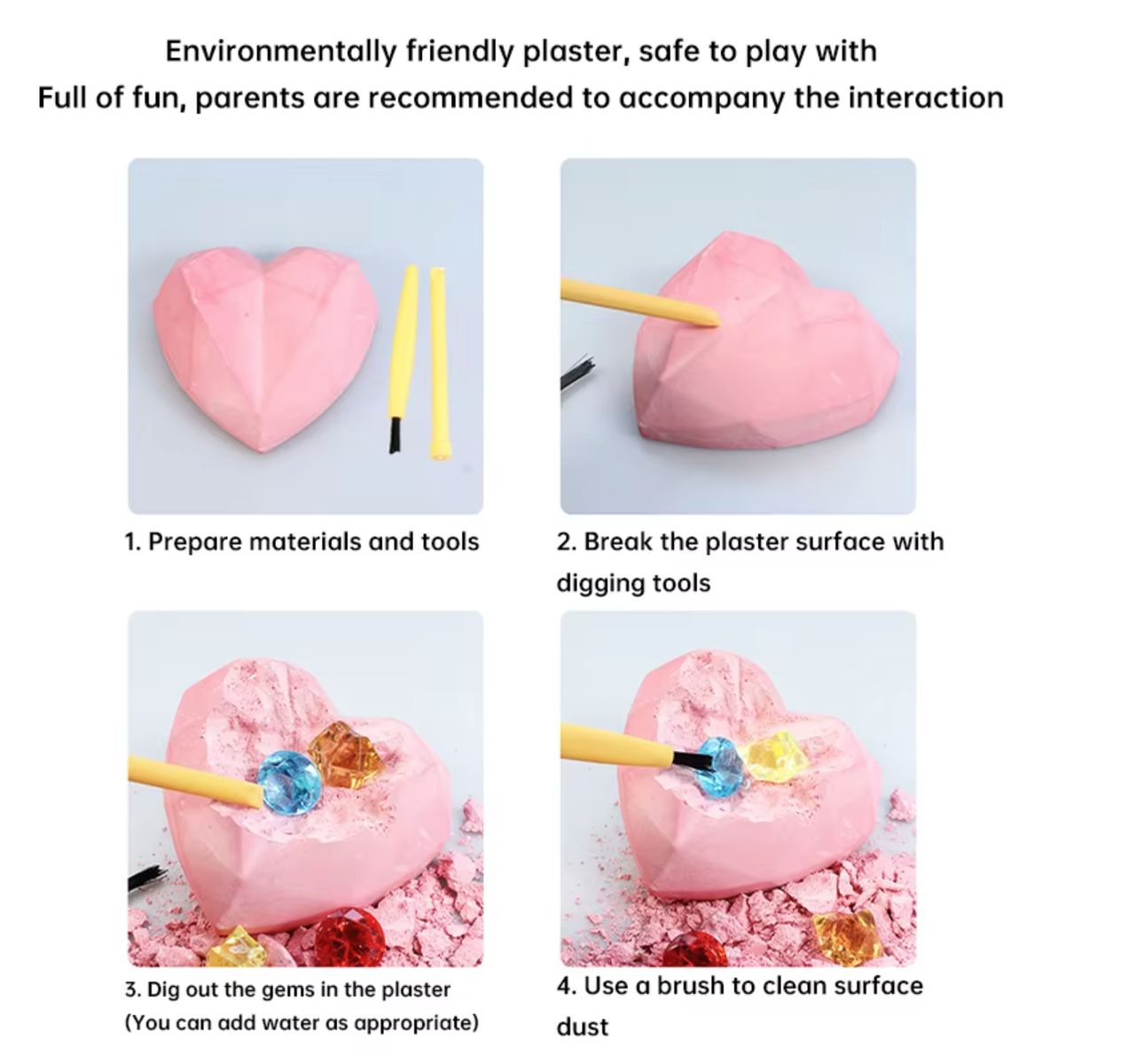 Environmentally friendly plaster, safe to play with
Full of fun, parents are recommended to accompany the interaction

1. Prepare materials and tools

2. Break the plaster surface with digging tools

3. Dig out the gems in the plaster
(You can add water as appropriate)

4. Use a brush to clean surface dust